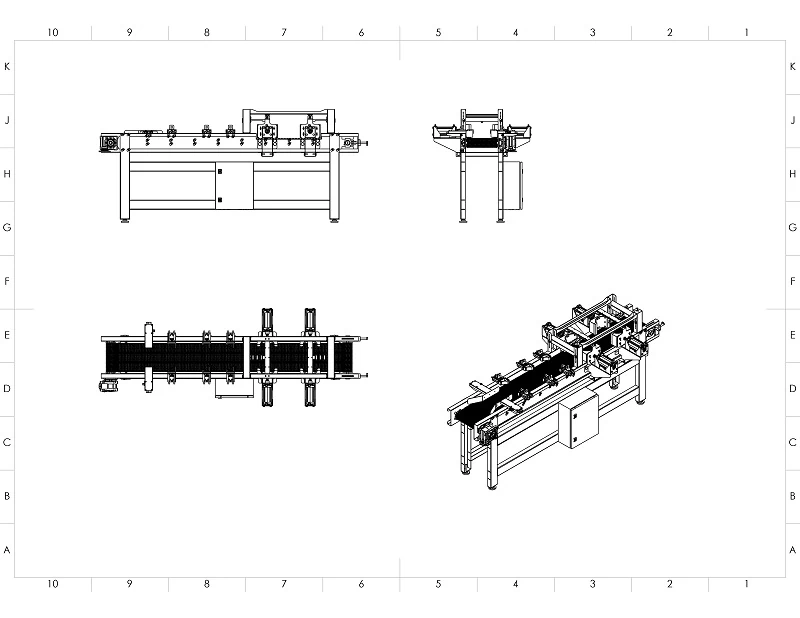 10 9 8 7 6 5 4 3 2 1

K
J
H
G
F
E
D
C
B
A

K
J
H
G
F
E
D
C
B
A

10 9 8 7 6 5 4 3 2 1